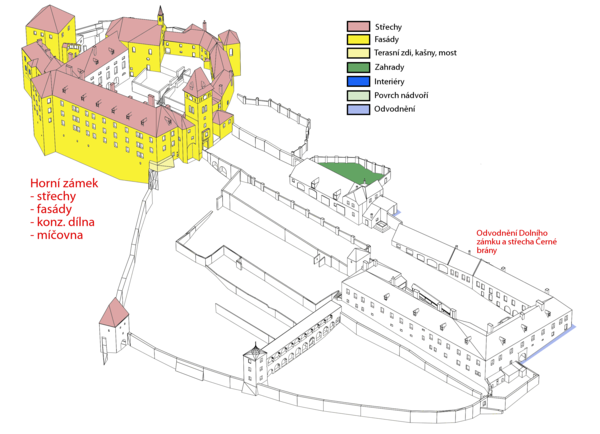 Střechy
Fasády
Terasní zdi, kašny, most
Zahrady
Interiéry
Povrch nádvoří
Odvodnění

Horní zámek
- střechy
- fasády
- konz. dílna
- míčovna

Odvodnění Dolního zámku a střecha Černé brány